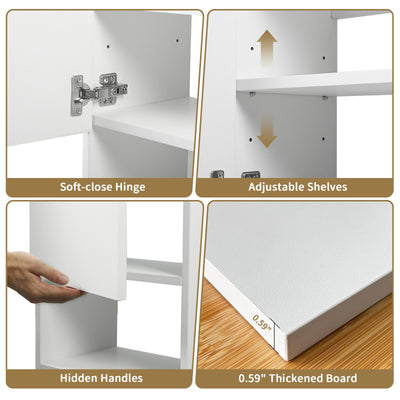 Soft-close Hinge

Adjustable Shelves

Hidden Handles

0.59"

0.59" Thickened Board