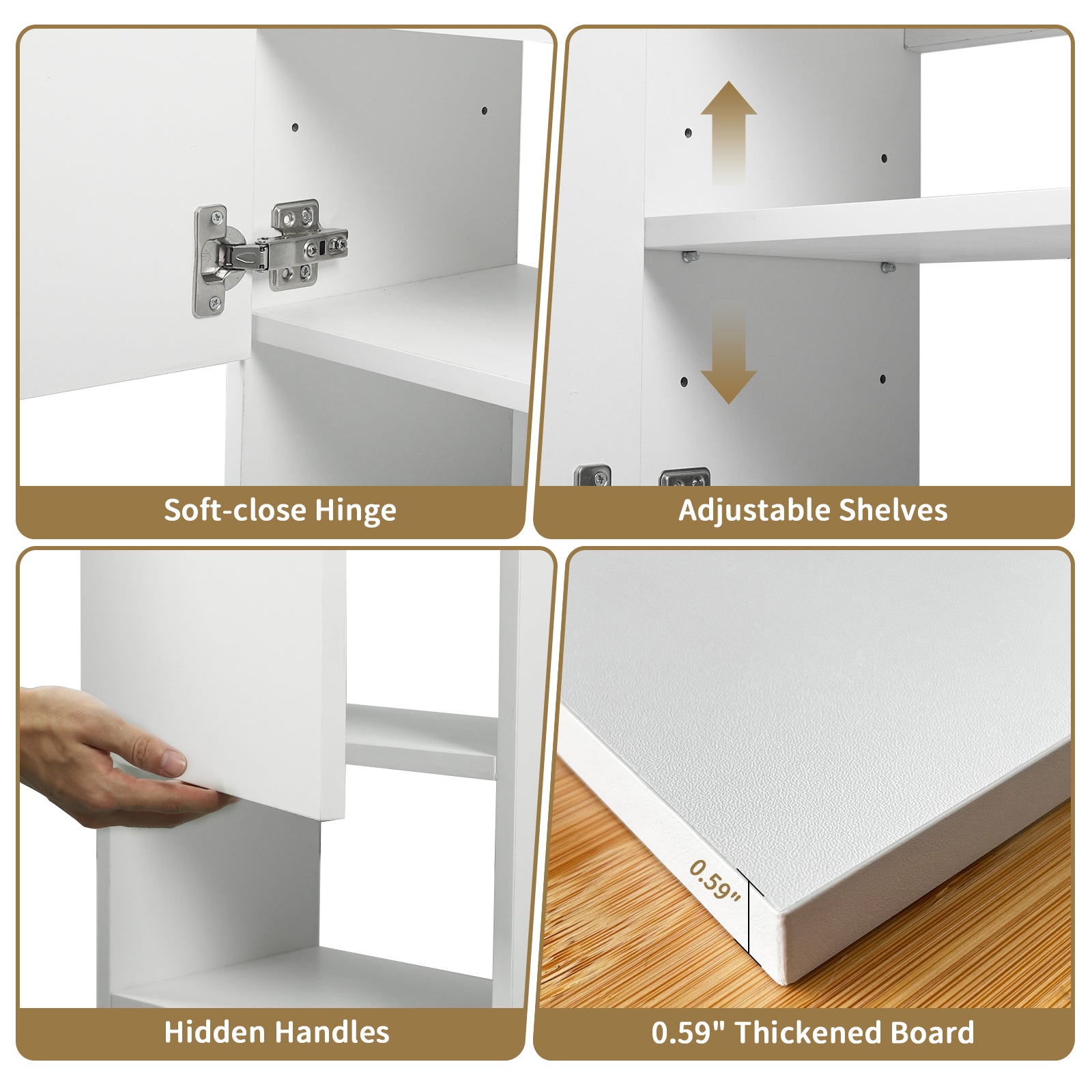 Soft-close Hinge

Adjustable Shelves

Hidden Handles

0.59"

0.59" Thickened Board